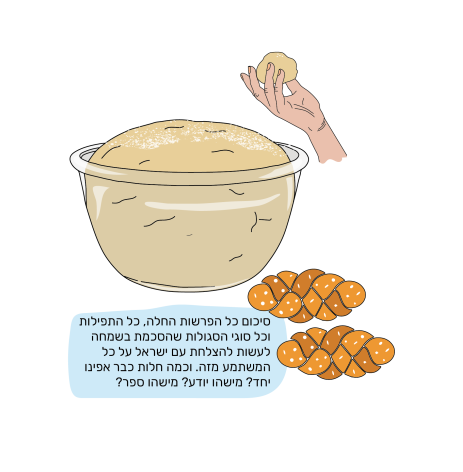 סיכום כל הפרשות החלה, כל התפילות וכל סוגי הסגולות שהסכמת בשמחה לעשות להצלחת עם ישראל על כל המשתמע מזה. וכמה חלות כבר אפינו יחד? מישהו יודע? מישהו ספר?