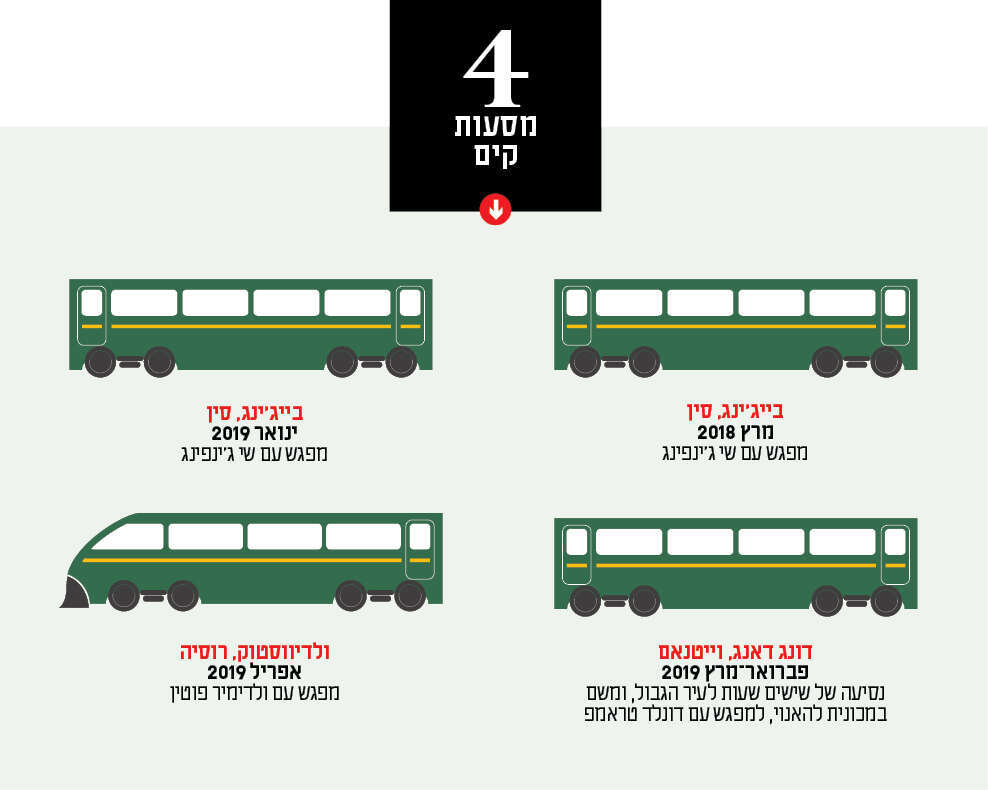 4
מסעות
קים

בייג'ינג, סין
מרץ 2018
מפגש עם שי ג'ינפינג

בייג'ינג, סין
ינואר 2019
מפגש עם שי ג'ינפינג

דונג דאנג, וייטנאם
פברואר־מרץ 2019
נסיעה של שישים שעות לעיר הגבול, ומשם במכונית להאנוי, למפגש עם דונלד טראמפ

ולדיווסטוק, רוסיה
אפריל 2019
מפגש עם ולדימיר פוטין