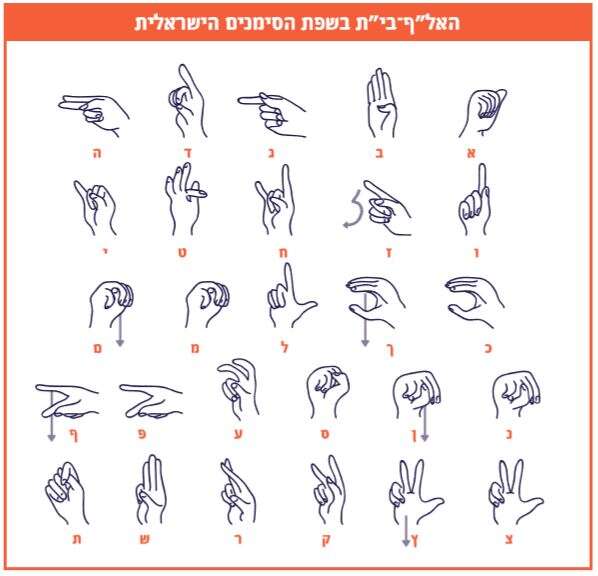 האל״ף־בי״ת בשפת הסימנים הישראלית

א ב ג ד ה

ו ז ח ט י

כ ך ל מ ם

נ ן ס ע פ ף

צ ץ ק ר ש ת